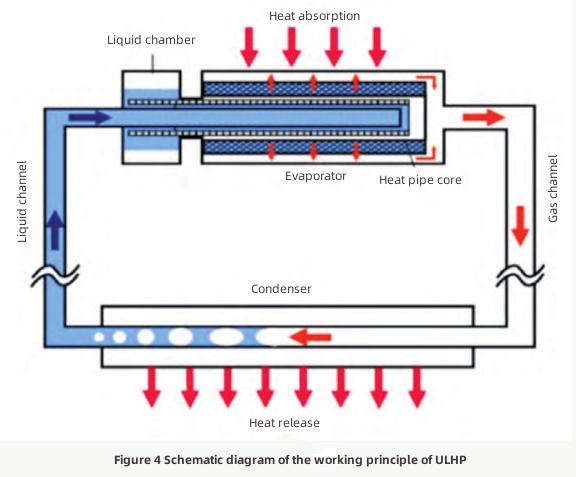 Heat absorption

Liquid chamber

Evaporator

Heat pipe core

Liquid channel

Gas channel

Condenser

Heat release

Figure 4 Schematic diagram of the working principle of ULHP